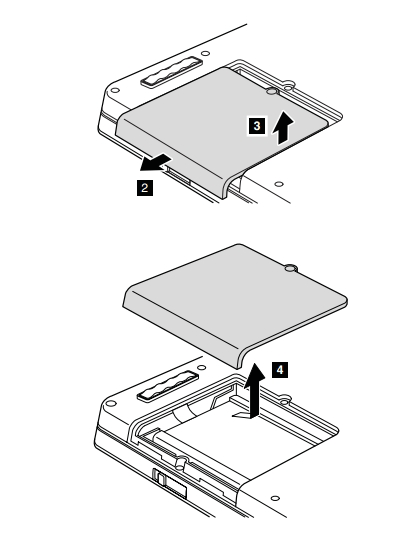 3

2

4