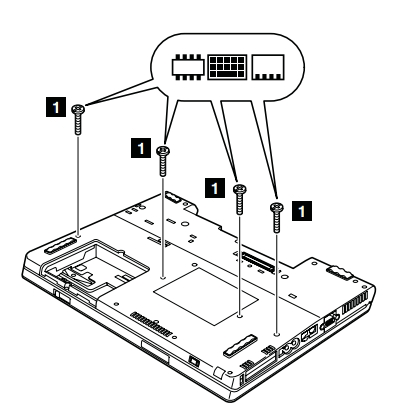 1
1
1
1