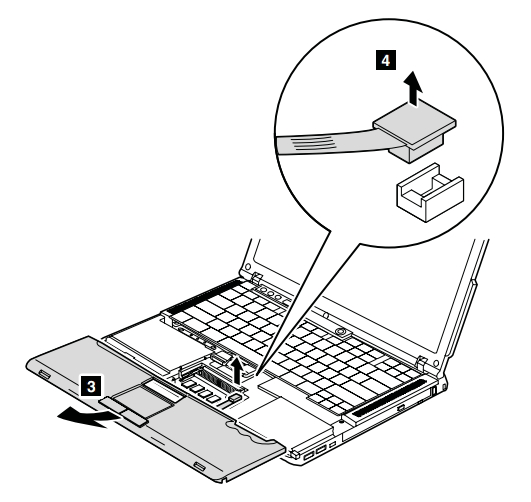 4

3