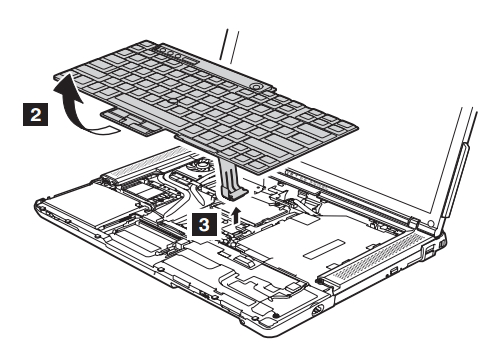 2

3