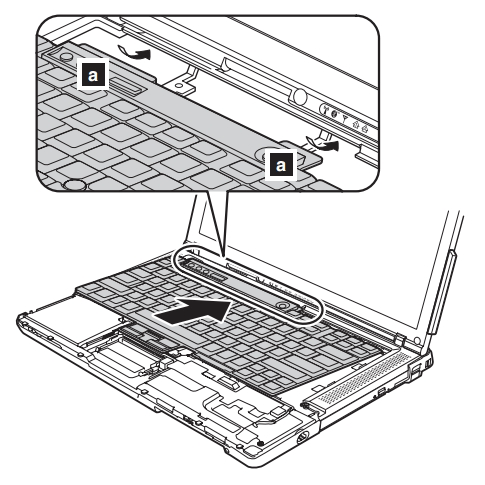 a
a