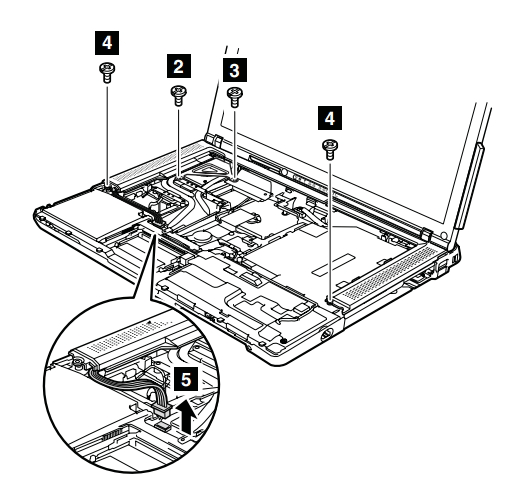 4
2
3
4
5