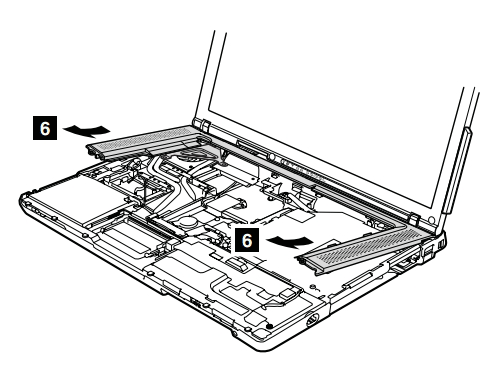 6

6