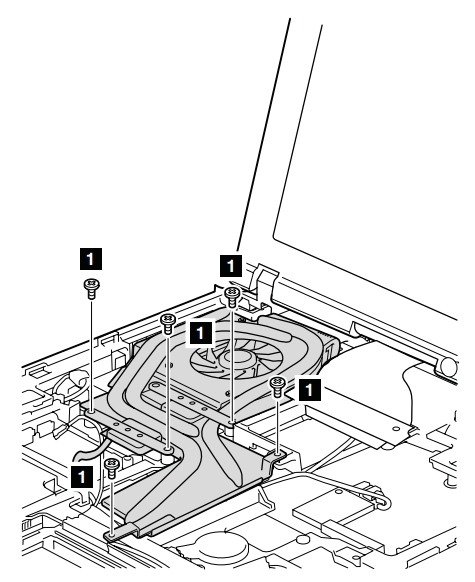 1
1
1
1
1