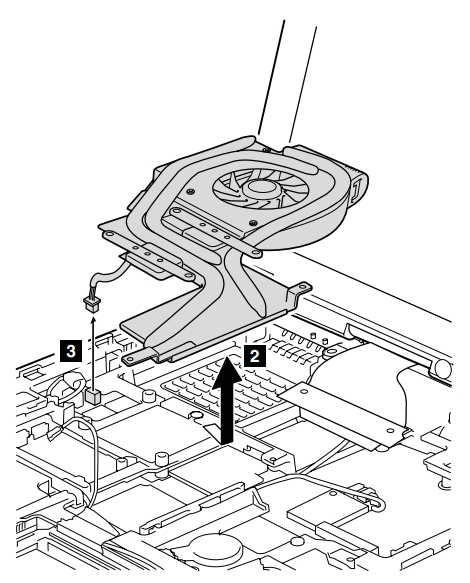 3
2