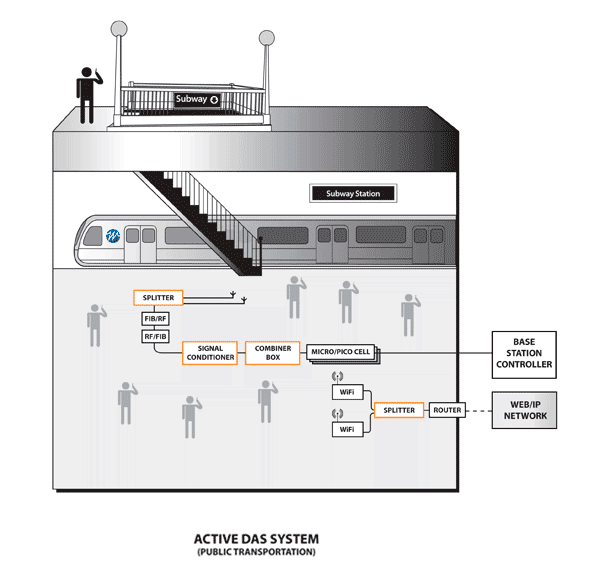 Subway

Subway Station

SPLITTER

FIB/RF

RF/FIB

SIGNAL CONDITIONER

COMBINER BOX

MICRO/PICO CELL

BASE STATION CONTROLLER

WiFi

WiFi

SPLITTER

ROUTER

WEB/IP NETWORK

ACTIVE DAS SYSTEM
(PUBLIC TRANSPORTATION)